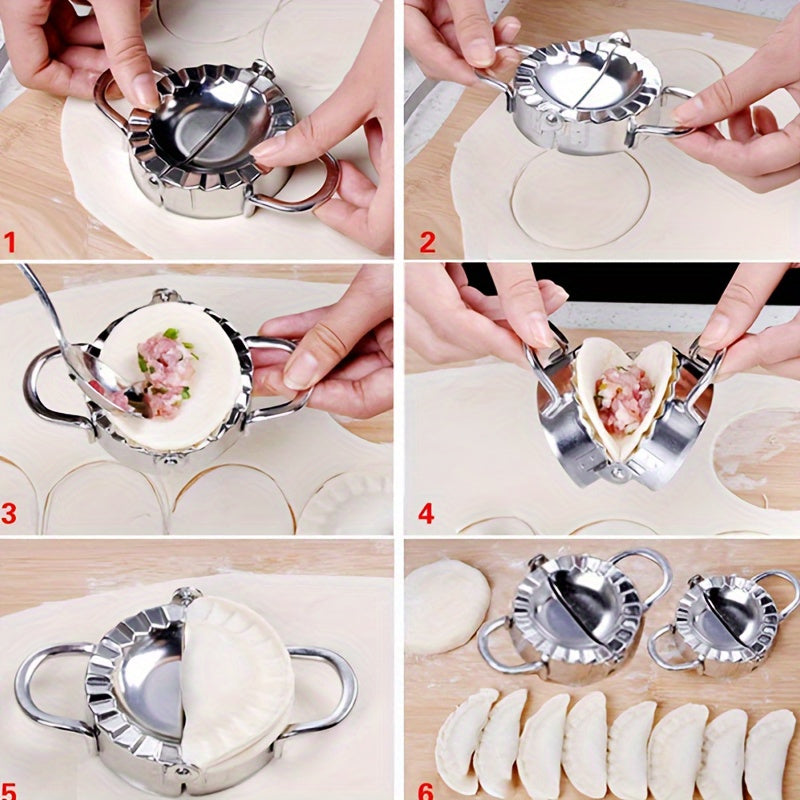 1
2
3
4
5
6