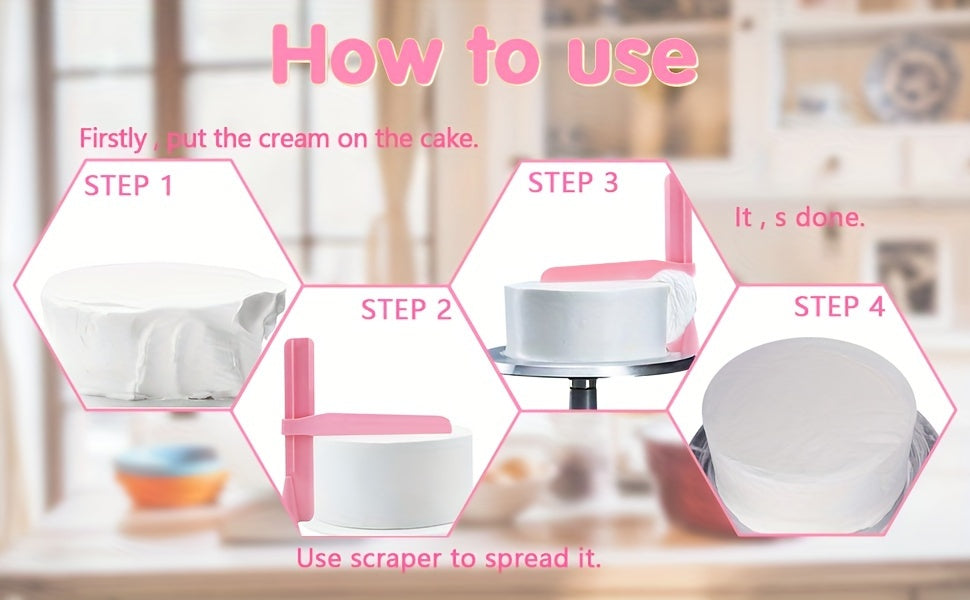 How to use

Firstly , put the cream on the cake.

STEP 1

STEP 2

STEP 3

It , s done.

STEP 4

Use scraper to spread it.