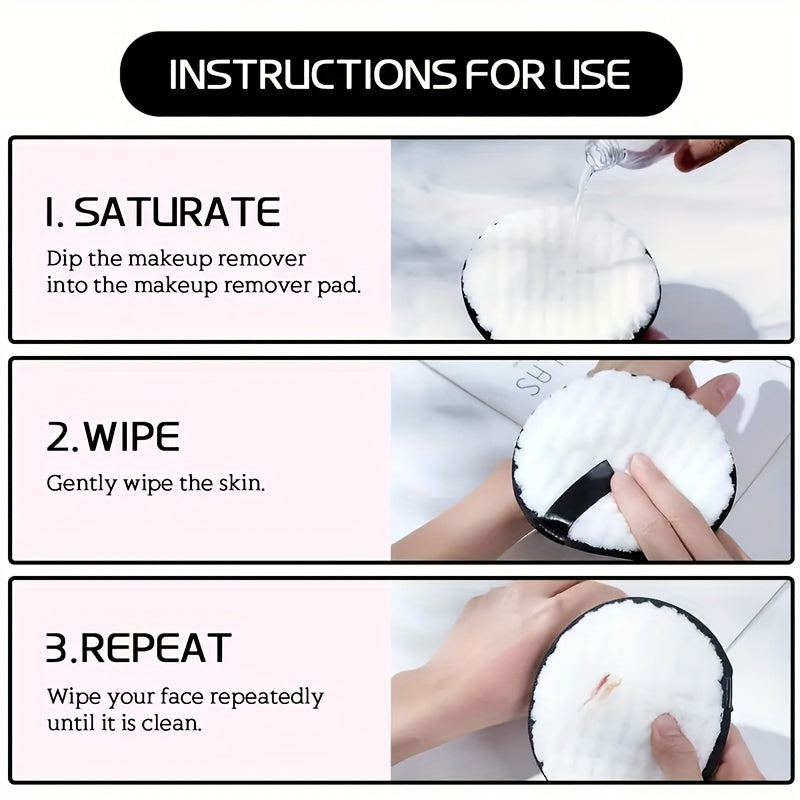 INSTRUCTIONS FOR USE

1. SATURATE

Dip the makeup remover into the makeup remover pad.

2. WIPE

Gently wipe the skin.

3. REPEAT

Wipe your face repeatedly until it is clean.