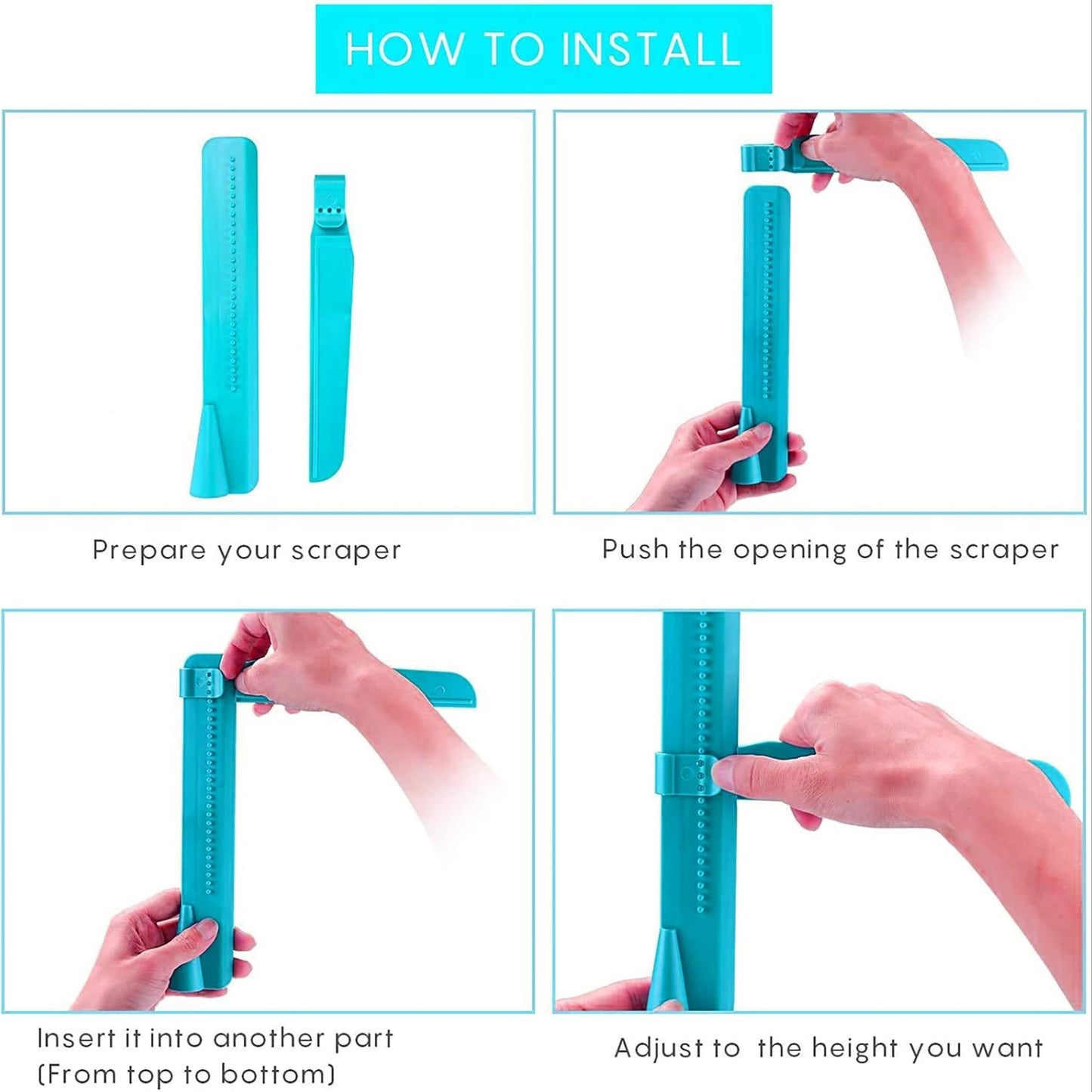 HOW TO INSTALL

Prepare your scraper

Push the opening of the scraper

Insert it into another part
(From top to bottom)

Adjust to the height you want