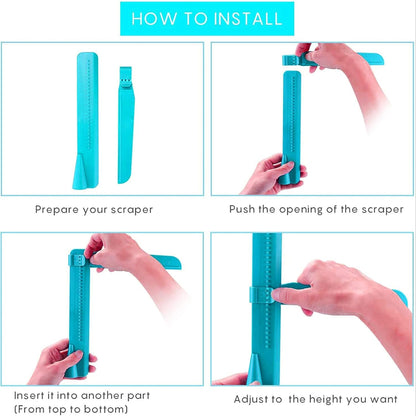 HOW TO INSTALL

Prepare your scraper

Push the opening of the scraper

Insert it into another part
(From top to bottom)

Adjust to the height you want