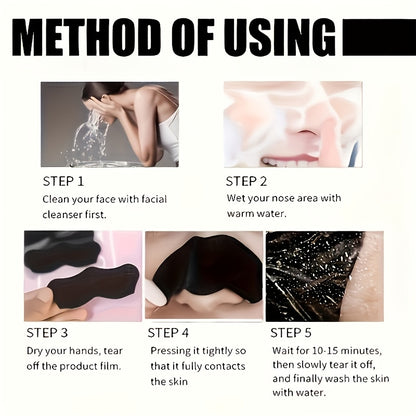 METHOD OF USING

STEP 1
Clean your face with facial cleanser first.

STEP 2
Wet your nose area with warm water.

STEP 3
Dry your hands, tear off the product film.

STEP 4
Pressing it tightly so that it fully contacts the skin

STEP 5
Wait for 10-15 minutes, then slowly tear it off, and finally wash the skin with water.