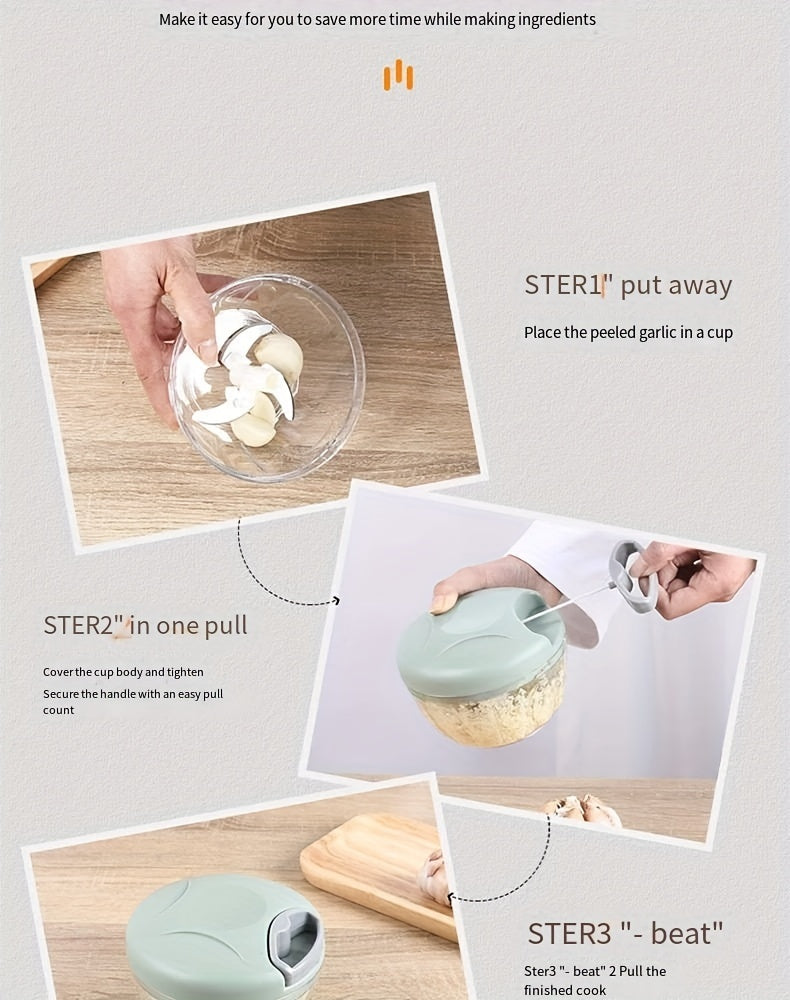 Make it easy for you to save more time while making ingredients

STER1" put away

Place the peeled garlic in a cup

STER2" in one pull

Cover the cup body and tighten

Secure the handle with an easy pull count

STER3 "- beat"

Ster3 "- beat" 2 Pull the finished cook