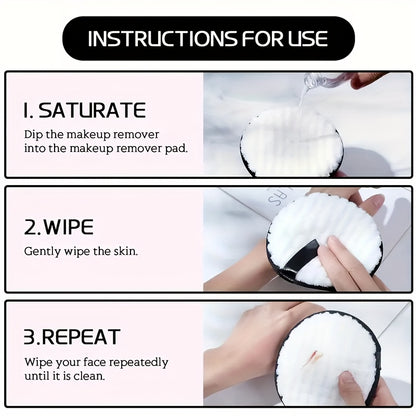 INSTRUCTIONS FOR USE

1. SATURATE

Dip the makeup remover into the makeup remover pad.

2. WIPE

Gently wipe the skin.

3. REPEAT

Wipe your face repeatedly until it is clean.